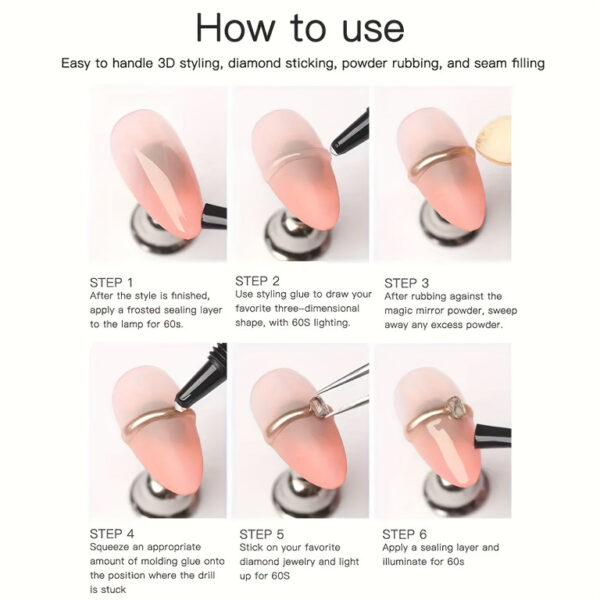 How to use

Easy to handle 3D styling, diamond sticking, powder rubbing, and seam filling

STEP 1
After the style is finished, apply a frosted sealing layer to the lamp for 60s.

STEP 2
Use styling glue to draw your favorite three-dimensional shape, with 60S lighting.

STEP 3
After rubbing against the magic mirror powder, sweep away any excess powder.

STEP 4
Squeeze an appropriate amount of molding glue onto the position where the drill is stuck

STEP 5
Stick on your favorite diamond jewelry and light up for 60S

STEP 6
Apply a sealing layer and illuminate for 60s